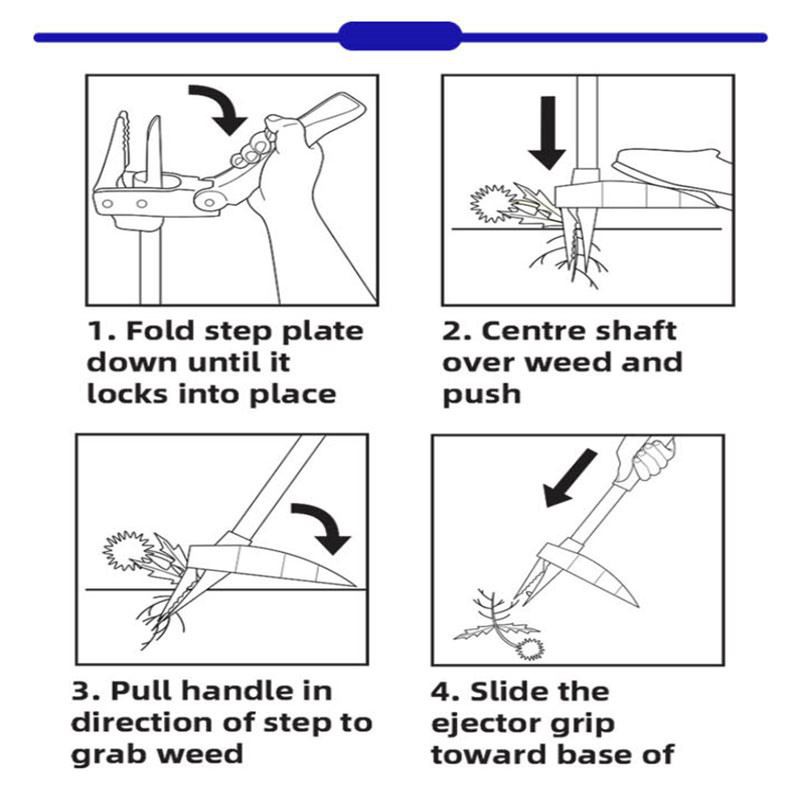 1. Fold step plate down until it locks into place

2. Centre shaft over weed and push

3. Pull handle in direction of step to grab weed

4. Slide the ejector grip toward base of